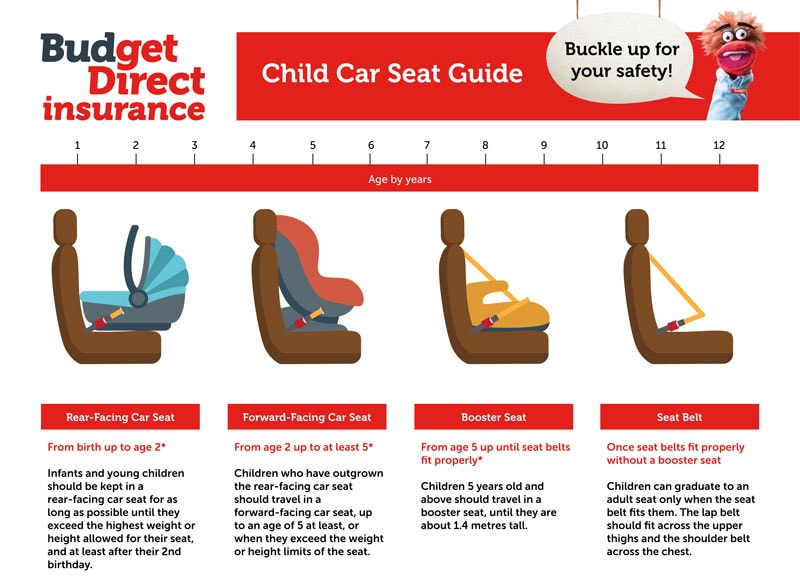 Budget Direct insurance

Child Car Seat Guide

Buckle up for your safety!

1 2 3 4 5 6 7 8 9 10 11 12

Age by years

Rear-Facing Car Seat

From birth up to age 2*

Infants and young children should be kept in a rear-facing car seat for as long as possible until they exceed the highest weight or height allowed for their seat, and at least after their 2nd birthday.

Forward-Facing Car Seat

From age 2 up to at least 5*

Children who have outgrown the rear-facing car seat should travel in a forward-facing car seat, up to an age of 5 at least, or when they exceed the weight or height limits of the seat.

Booster Seat

From age 5 up until seat belts fit properly*

Children 5 years old and above should travel in a booster seat, until they are about 1.4 metres tall.

Seat Belt

Once seat belts fit properly without a booster seat

Children can graduate to an adult seat only when the seat belt fits them. The lap belt should fit across the upper thighs and the shoulder belt across the chest.